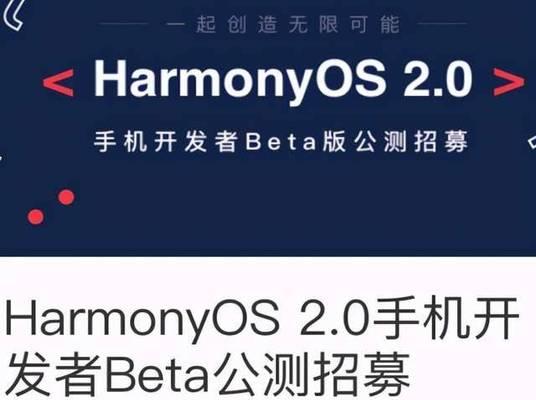 一起创造无限可能

< HarmonyOS 2.0 >

手机开发者Beta版公测招募

HarmonyOS 2.0手机开发者Beta公测招募