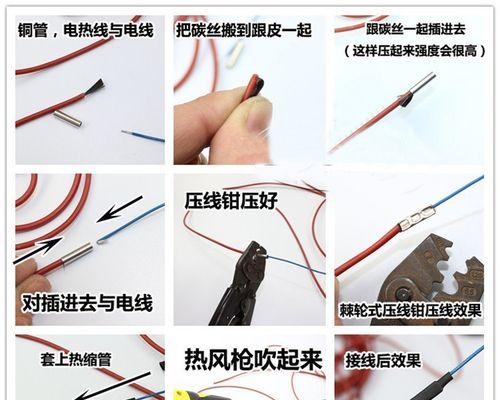 铜管，电热线与电线

把碳丝搬到跟皮一起

跟碳丝一起插进去
（这样压起来强度会很高）

对插进去与电线

压线钳压好

棘轮式压线钳压线效果

套上热缩管

热风枪吹起来

接线后效果