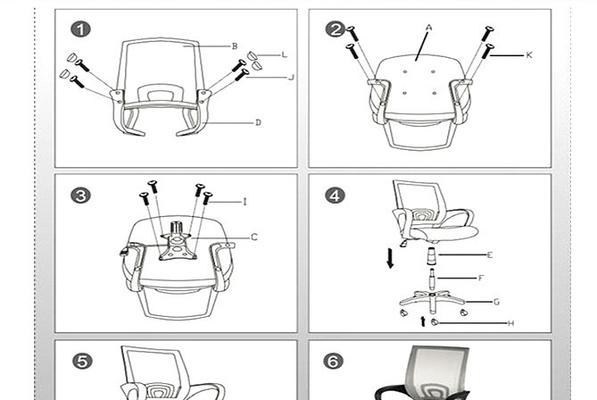 1
B
L
J
D

2
A
K

3
I
C

4
E
F
G
H

5

6