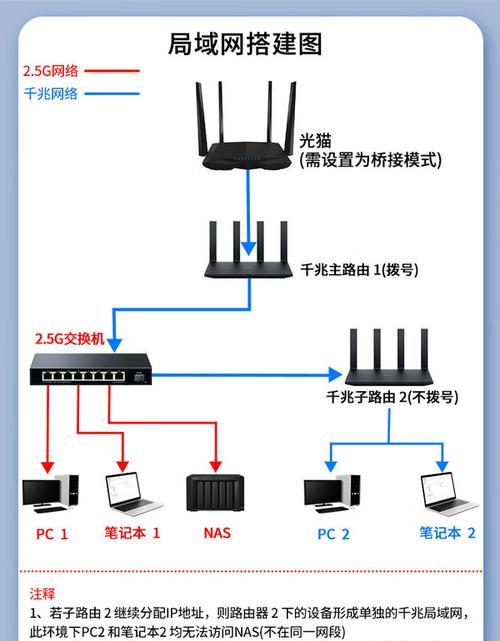 局域网搭建图

2.5G网络
千兆网络

光猫
(需设置为桥接模式)

千兆主路由 1(拨号)

2.5G交换机

千兆子路由 2(不拨号)

PC 1
笔记本 1
NAS
PC 2
笔记本 2

注释
1、若子路由 2 继续分配IP地址，则路由器 2 下的设备形成单独的千兆局域网，此环境下PC2 和笔记本2 均无法访问NAS(不在同一网段)