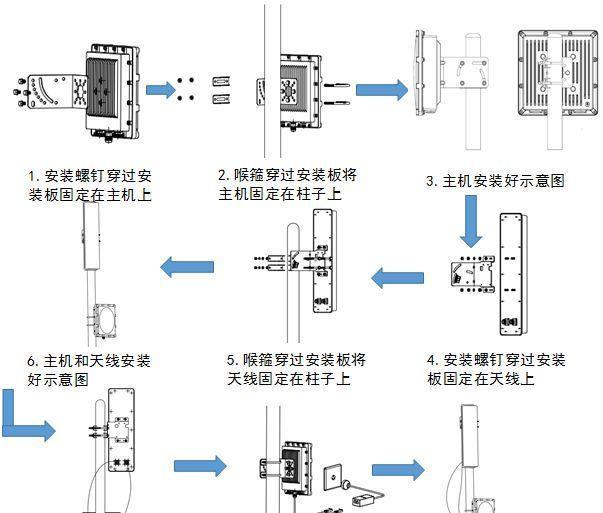 1. 安装螺钉穿过安装板固定在主机上

2. 喉箍穿过安装板将主机固定在柱子上

3. 主机安装好示意图

6. 主机和天线安装好示意图

5. 喉箍穿过安装板将天线固定在柱子上

4. 安装螺钉穿过安装板固定在天线上